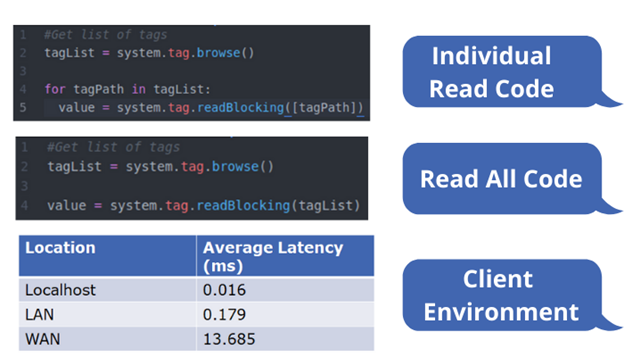 1 #Get list of tags
2 tagList = system.tag.browse()
3
4 for tagPath in tagList:
5   value = system.tag.readBlocking([tagPath])

Individual Read Code

1 #Get list of tags
2 tagList = system.tag.browse()
3
4 value = system.tag.readBlocking(tagList)

Read All Code

| Location | Average Latency (ms) |
|---|---|
| Localhost | 0.016 |
| LAN | 0.179 |
| WAN | 13.685 |

Client Environment